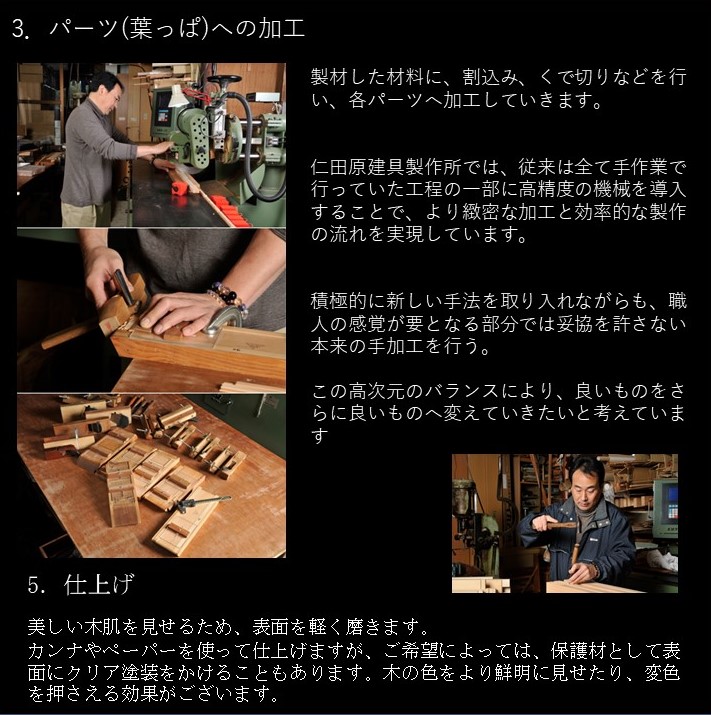 3. パーツ(葉っぱ)への加工

製材した材料に、割込み、くで切りなどを行い、各パーツへ加工していきます。

仁田原建具製作所では、従来は全て手作業で行っていた工程の一部に高精度の機械を導入することで、より緻密な加工と効率的な製作の流れを実現しています。

積極的に新しい手法を取り入れながらも、職人の感覚が要となる部分では妥協を許さない本来の手加工を行う。

この高次元のバランスにより、良いものをさらに良いものへ変えていきたいと考えています

5. 仕上げ

美しい木肌を見せるため、表面を軽く磨きます。
カンナやペーパーを使って仕上げますが、ご希望によっては、保護材として表面にクリア塗装をかけることもあります。木の色をより鮮明に見せたり、変色を押さえる効果がございます。